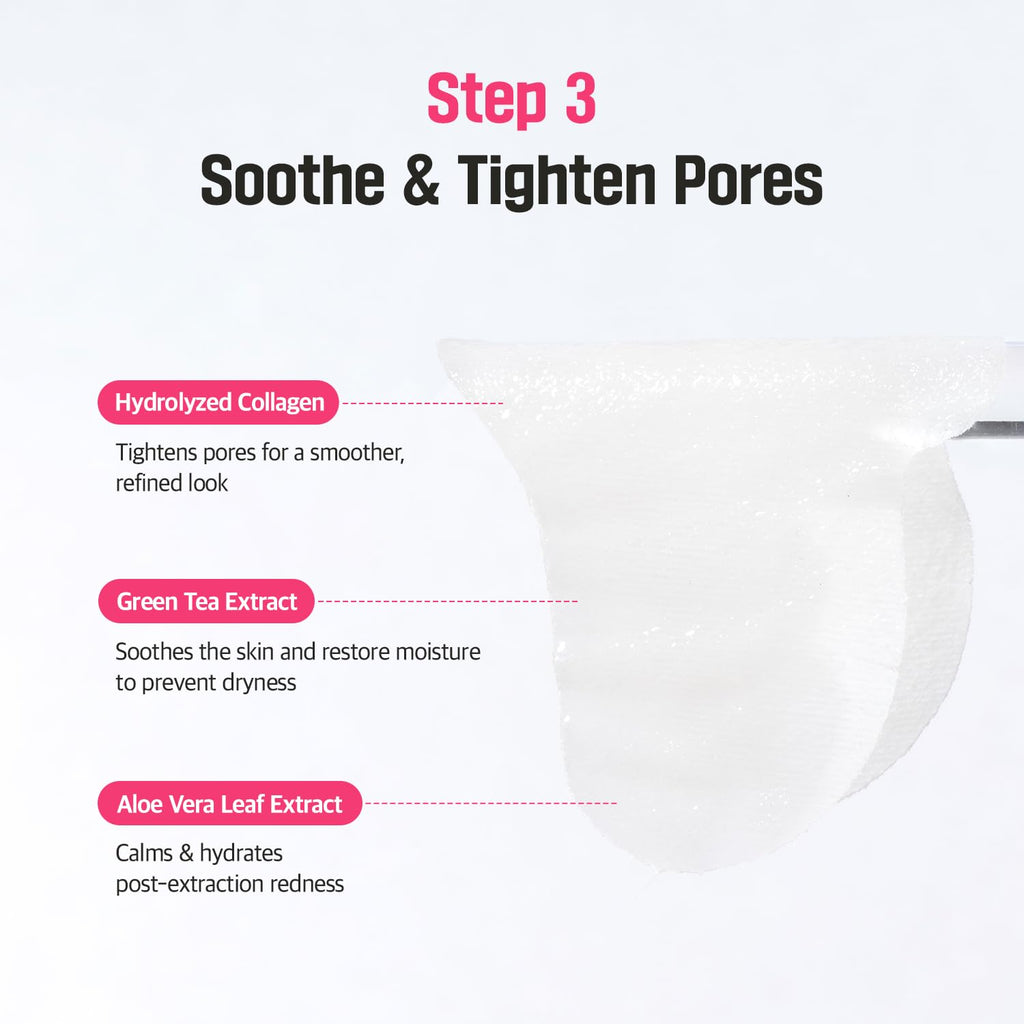 Step 3
Soothe & Tighten Pores

Hydrolyzed Collagen

Tightens pores for a smoother, refined look

Green Tea Extract

Soothes the skin and restore moisture to prevent dryness

Aloe Vera Leaf Extract

Calms & hydrates post-extraction redness