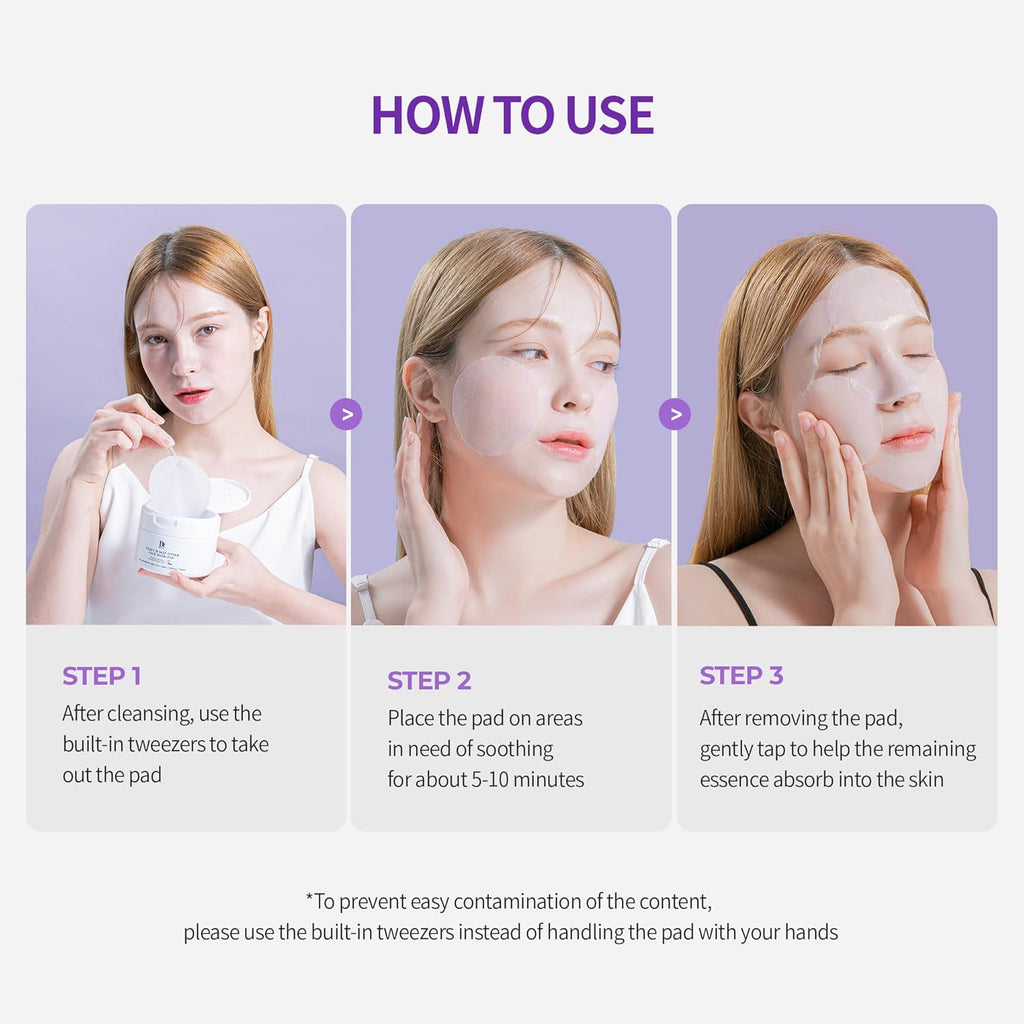 HOW TO USE

>

>

STEP 1
After cleansing, use the built-in tweezers to take out the pad

STEP 2
Place the pad on areas in need of soothing for about 5-10 minutes

STEP 3
After removing the pad, gently tap to help the remaining essence absorb into the skin

*To prevent easy contamination of the content, please use the built-in tweezers instead of handling the pad with your hands