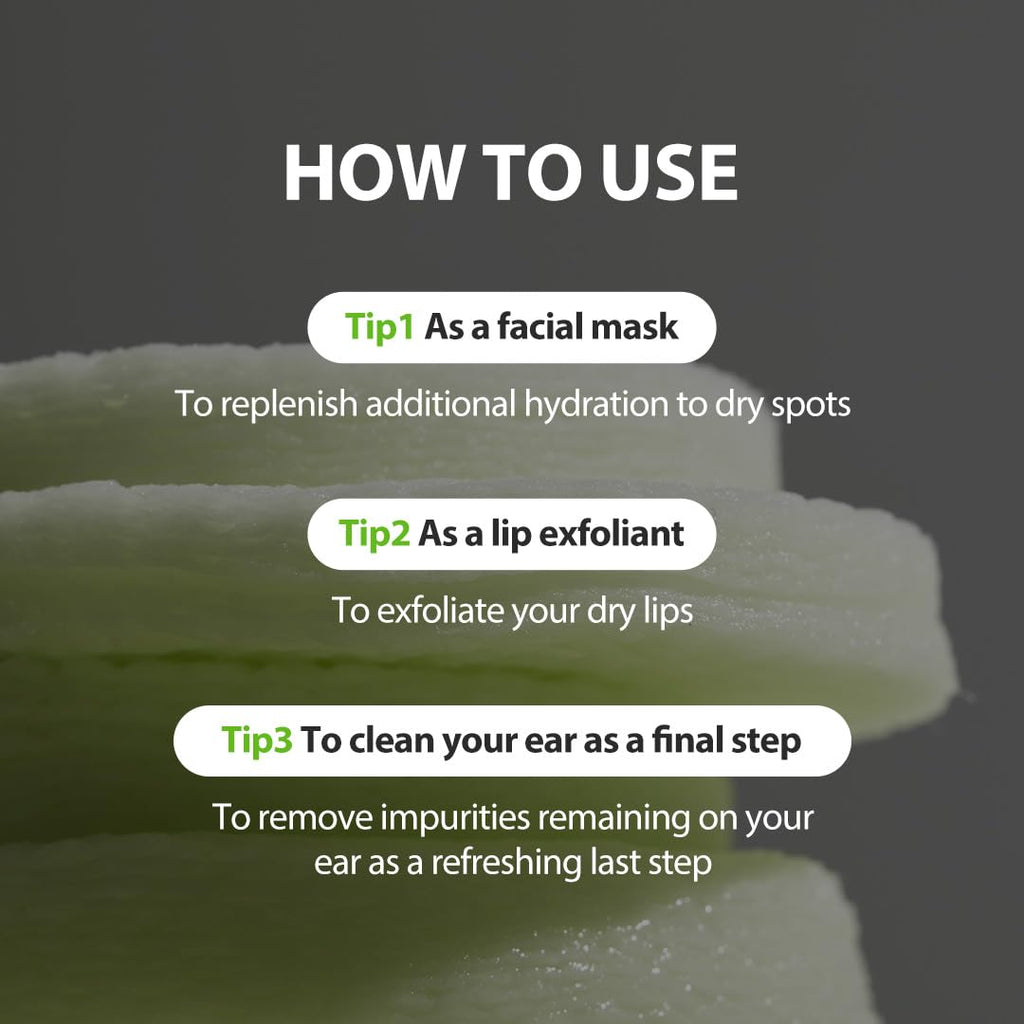 HOW TO USE

Tip1 As a facial mask

To replenish additional hydration to dry spots

Tip2 As a lip exfoliant

To exfoliate your dry lips

Tip3 To clean your ear as a final step

To remove impurities remaining on your ear as a refreshing last step