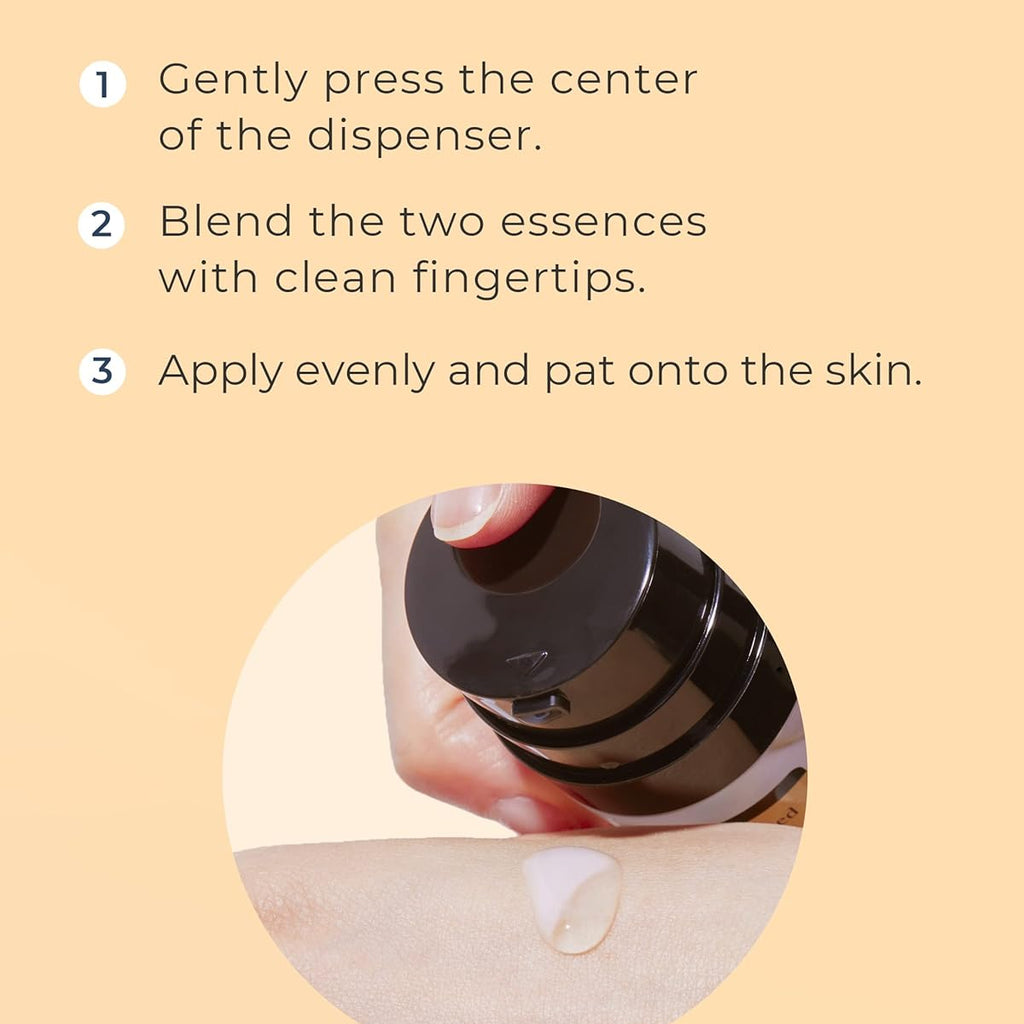 1 Gently press the center of the dispenser.

2 Blend the two essences with clean fingertips.

3 Apply evenly and pat onto the skin.