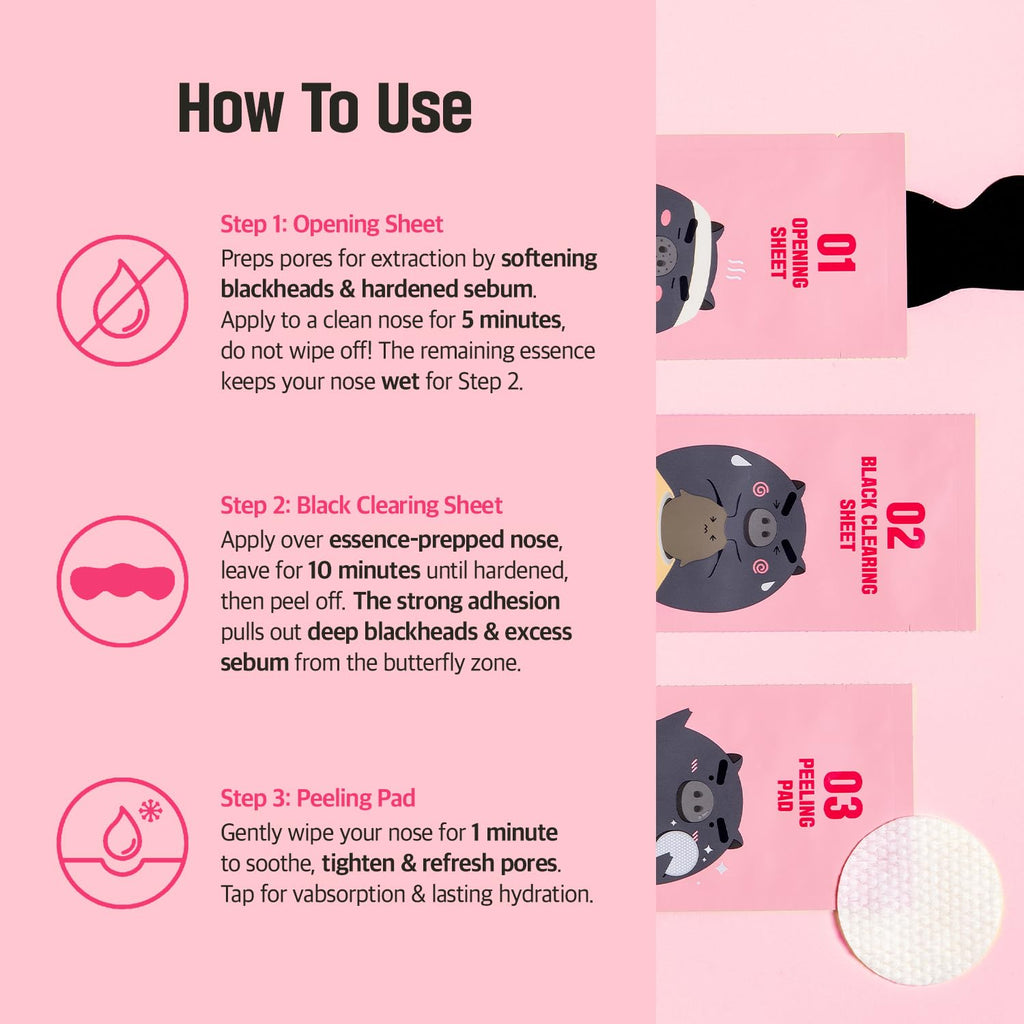 How To Use

Step 1: Opening Sheet
Preps pores for extraction by softening blackheads & hardened sebum. Apply to a clean nose for 5 minutes, do not wipe off! The remaining essence keeps your nose wet for Step 2.

Step 2: Black Clearing Sheet
Apply over essence-prepped nose, leave for 10 minutes until hardened, then peel off. The strong adhesion pulls out deep blackheads & excess sebum from the butterfly zone.

Step 3: Peeling Pad
Gently wipe your nose for 1 minute to soothe, tighten & refresh pores. Tap for vabsorption & lasting hydration.

01 OPENING SHEET

02 BLACK CLEARING SHEET

03 PEELING PAD