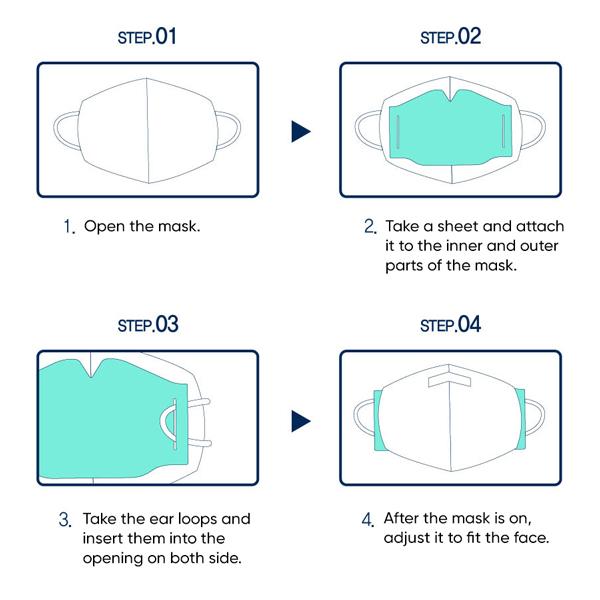 STEP.01

1. Open the mask.

STEP.02

2. Take a sheet and attach it to the inner and outer parts of the mask.

STEP.03

3. Take the ear loops and insert them into the opening on both side.

STEP.04

4. After the mask is on, adjust it to fit the face.